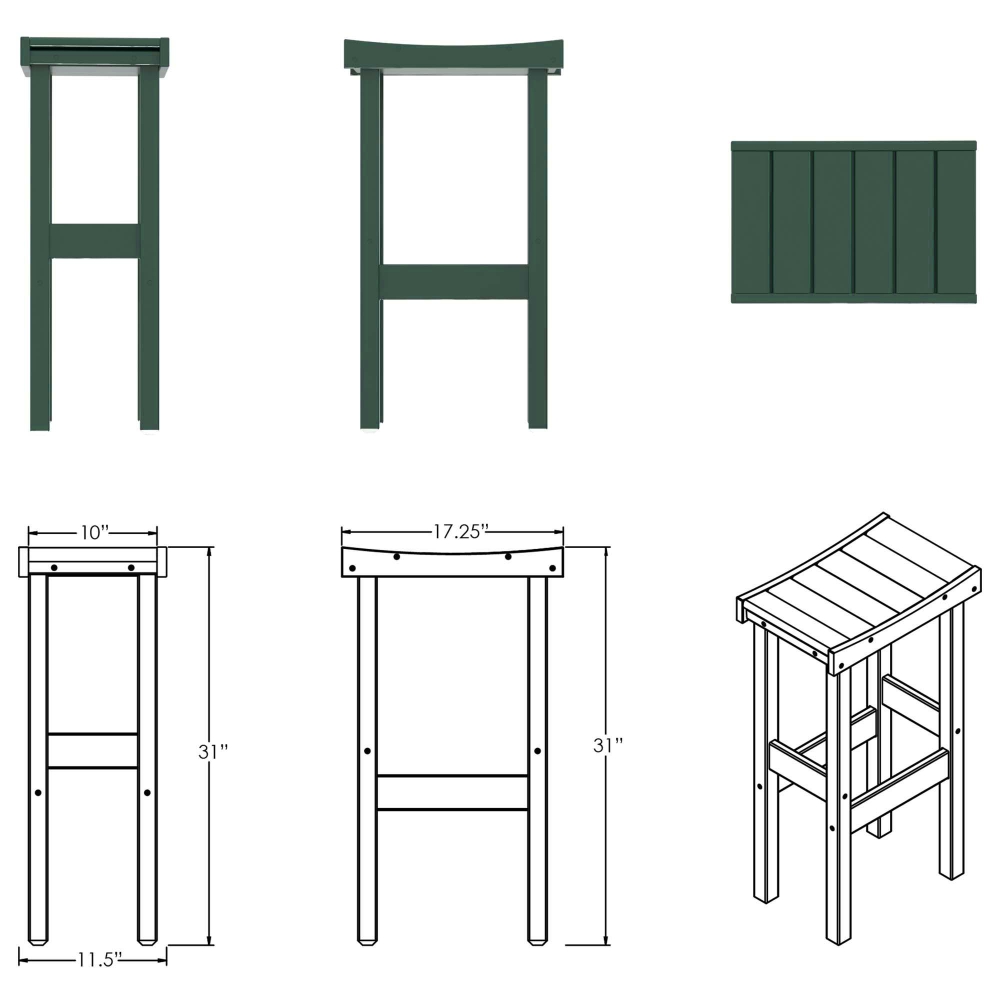 10"
31"
11.5"
17.25"
31"