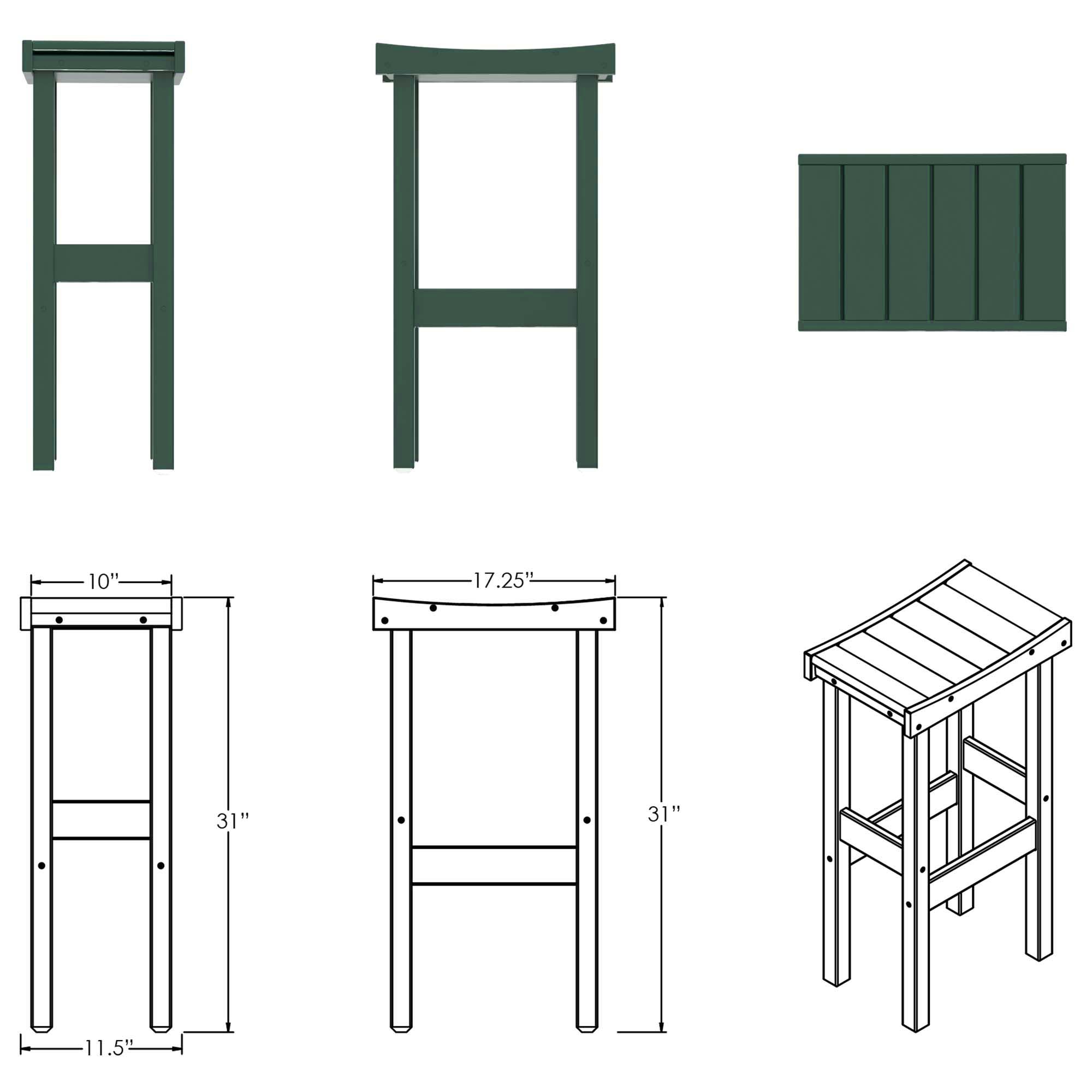 10"

31"

11.5"

17.25"

31"