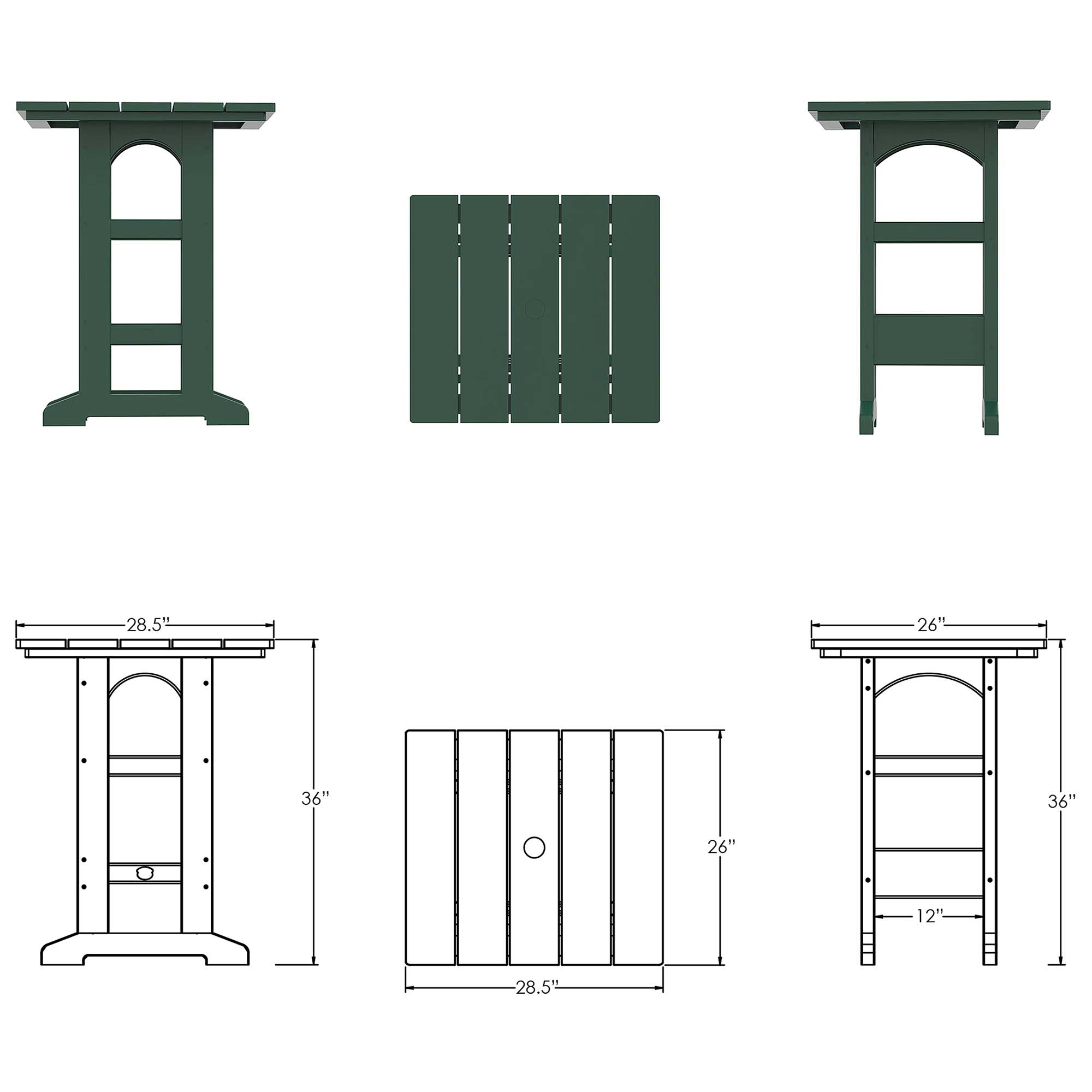 28.5"

36"

26"

28.5"

26"

36"

12"