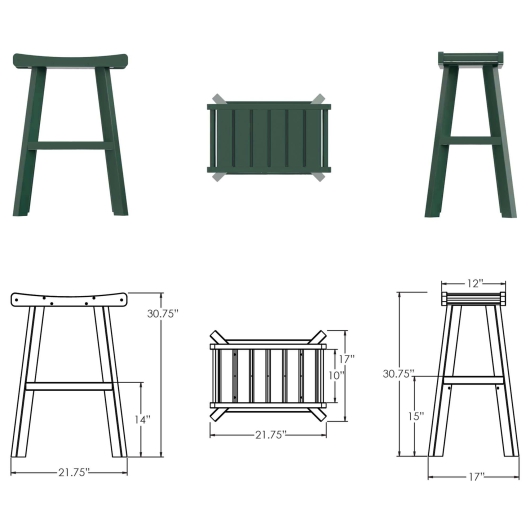 30.75"

14"

21.75"

17"

10"

21.75"

12"

30.75"

15"

17"