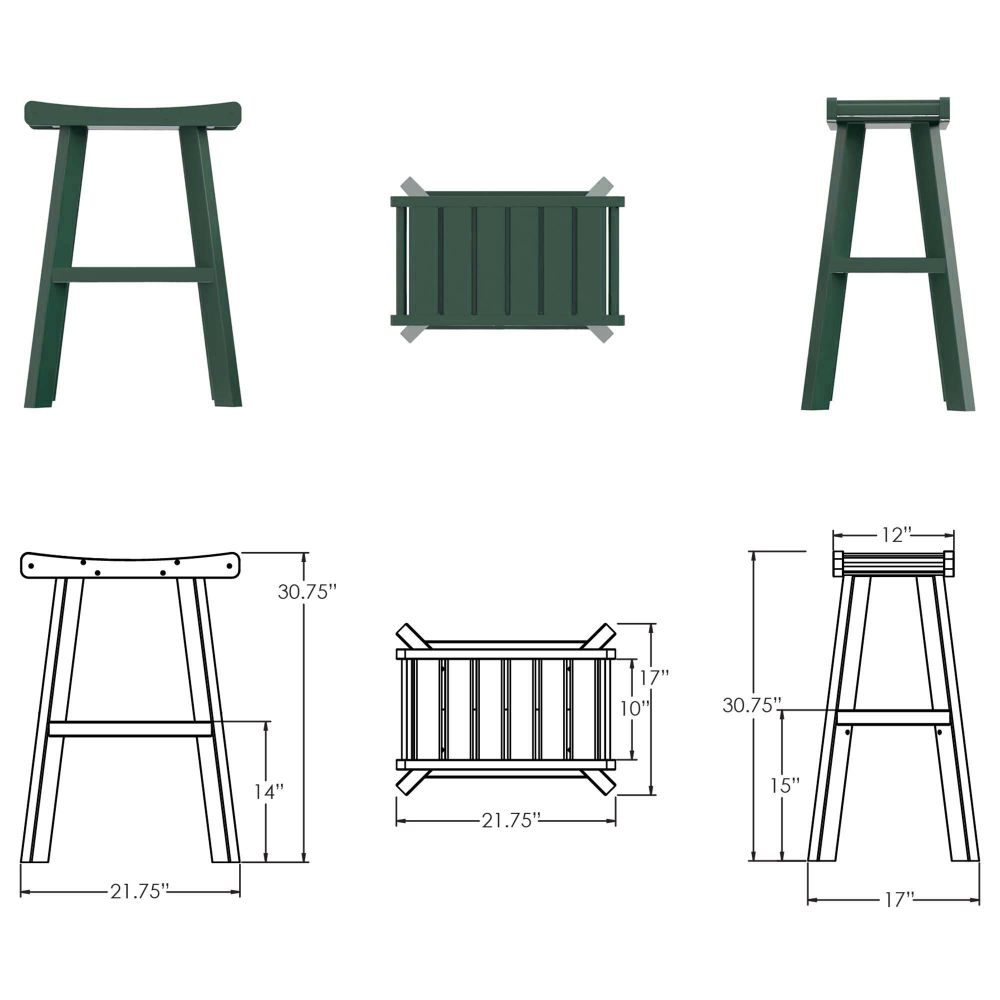 30.75"
14"
21.75"
17"
10"
21.75"
12"
30.75"
15"
17"