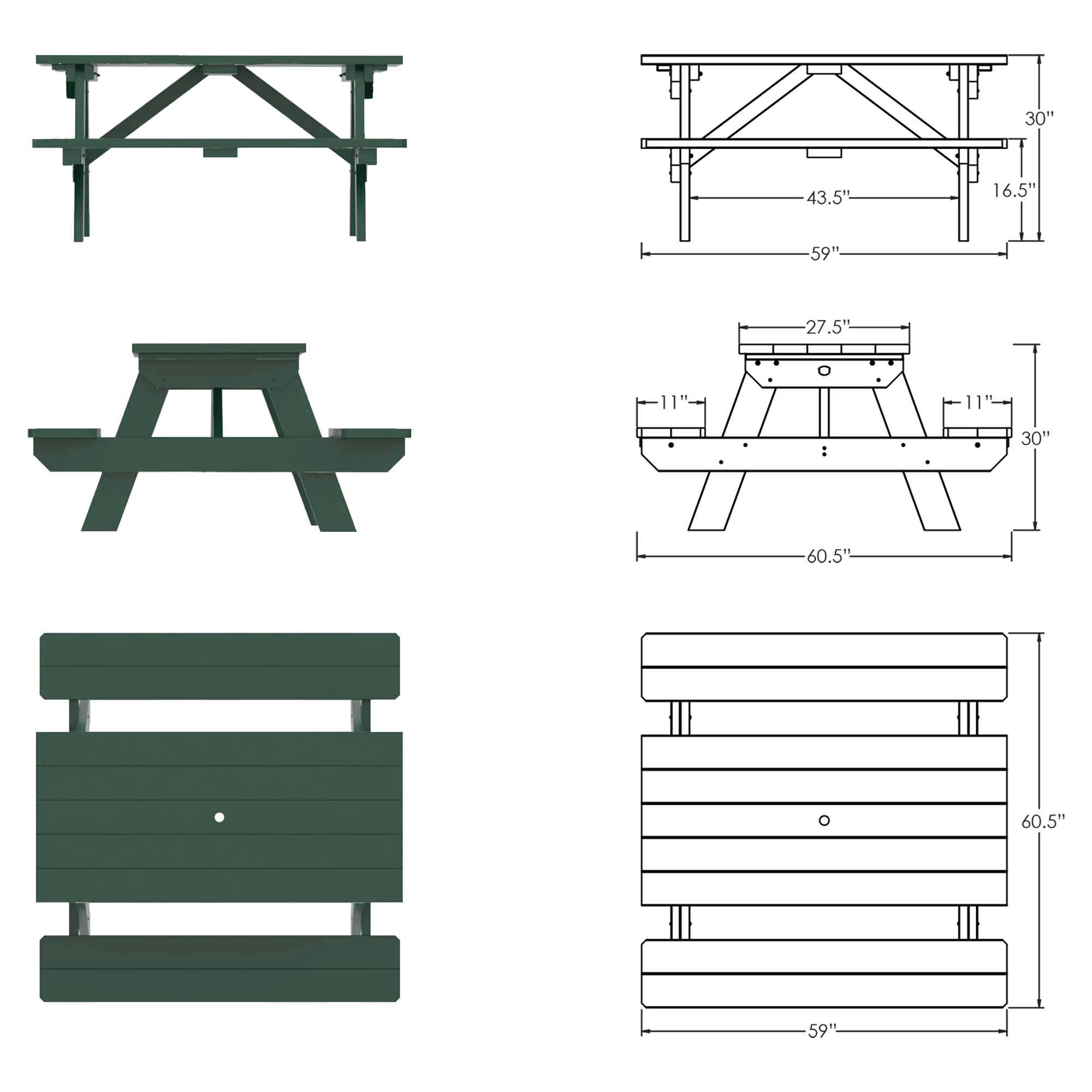 30"
16.5"
43.5"
59"

27.5"
11"
11"
30"
60.5"

60.5"
59"