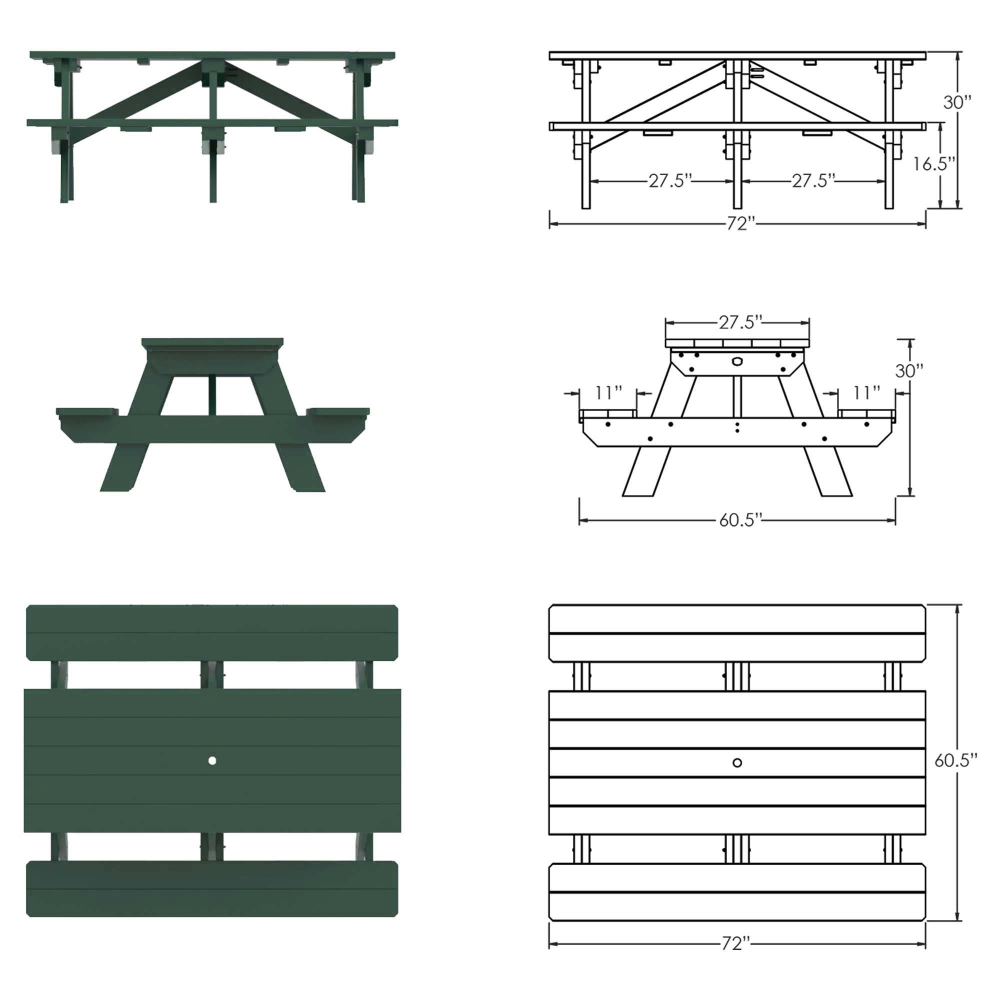 30"
16.5"
27.5"
27.5"
72"

27.5"
30"
11"
11"
60.5"

60.5"
72"