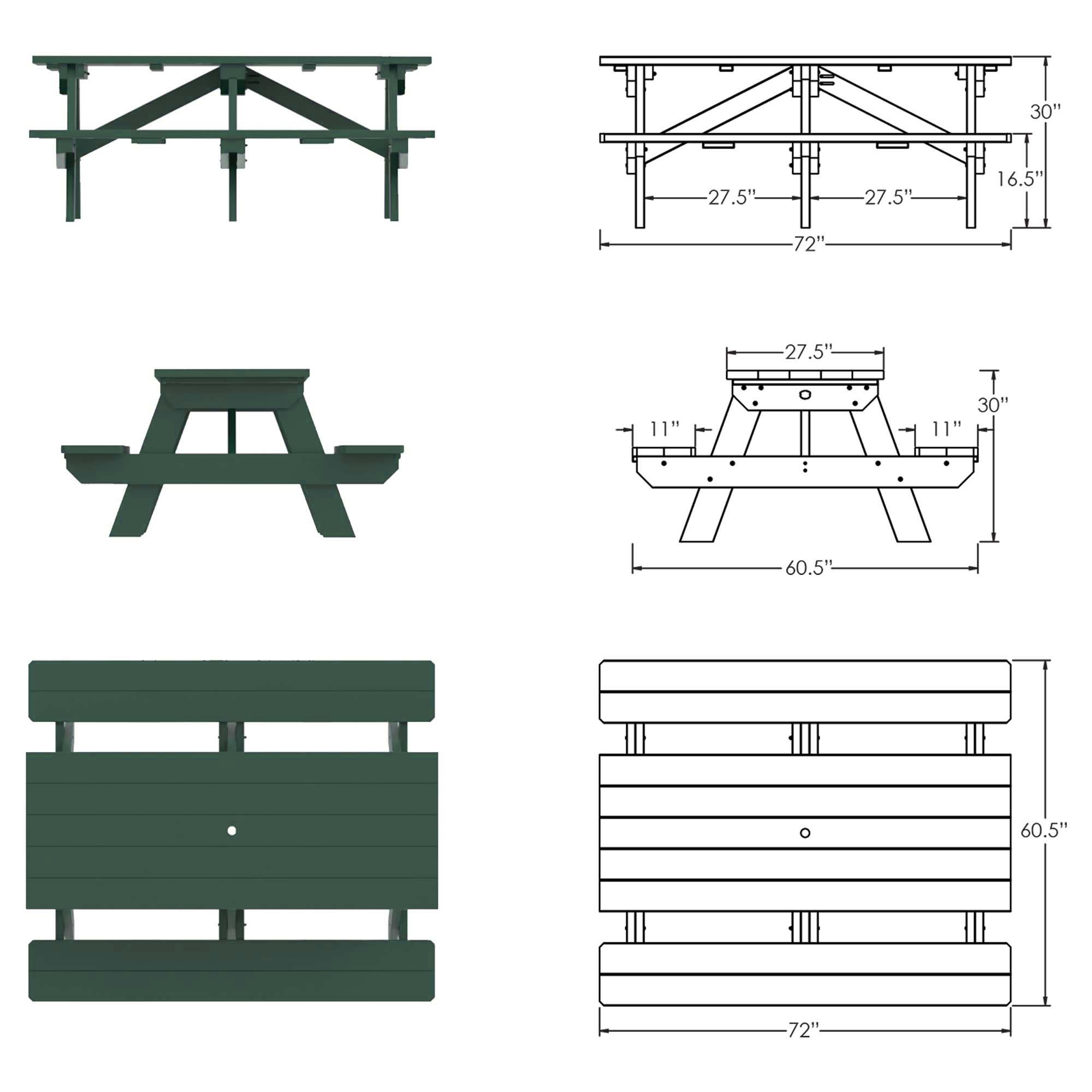 30"
16.5"
27.5"
27.5"
72"

27.5"
30"
11"
11"
60.5"

60.5"
72"