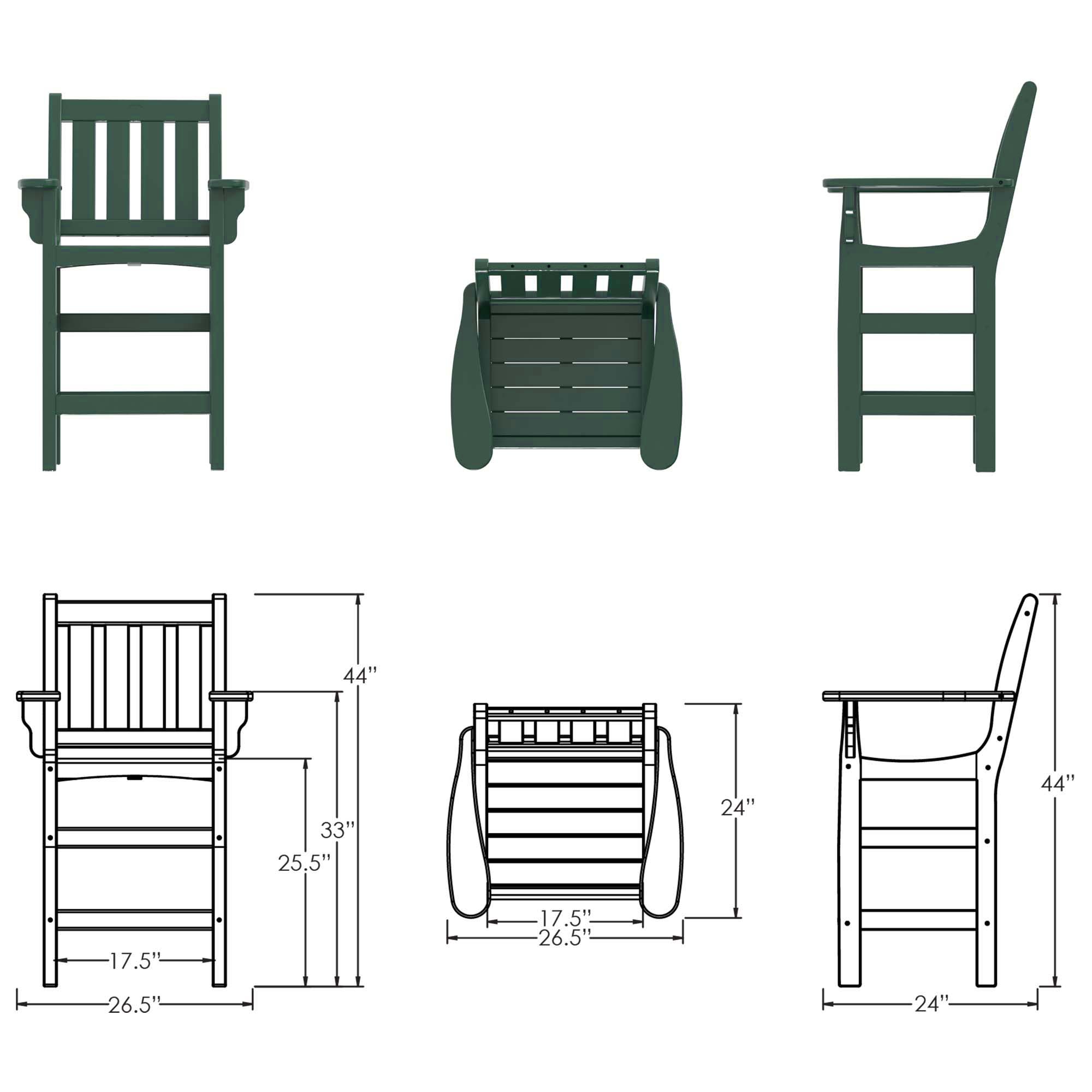 44''

33''

25.5''

17.5''

26.5''

24''

17.5''

26.5''

44''

24''